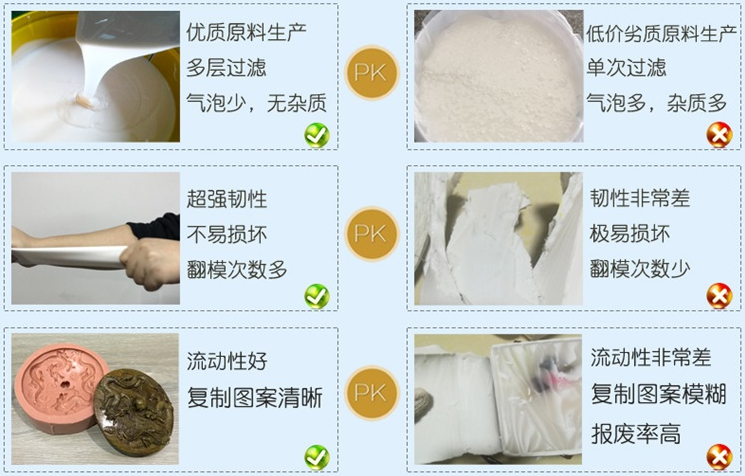 优质原料生产
多层过滤
气泡少，无杂质

PK

低价劣质原料生产
单次过滤
气泡多，杂质多

超强韧性
不易损坏
翻模次数多

PK

韧性非常差
极易损坏
翻模次数少

流动性好
复制图案清晰

PK

流动性非常差
复制图案模糊
报废率高