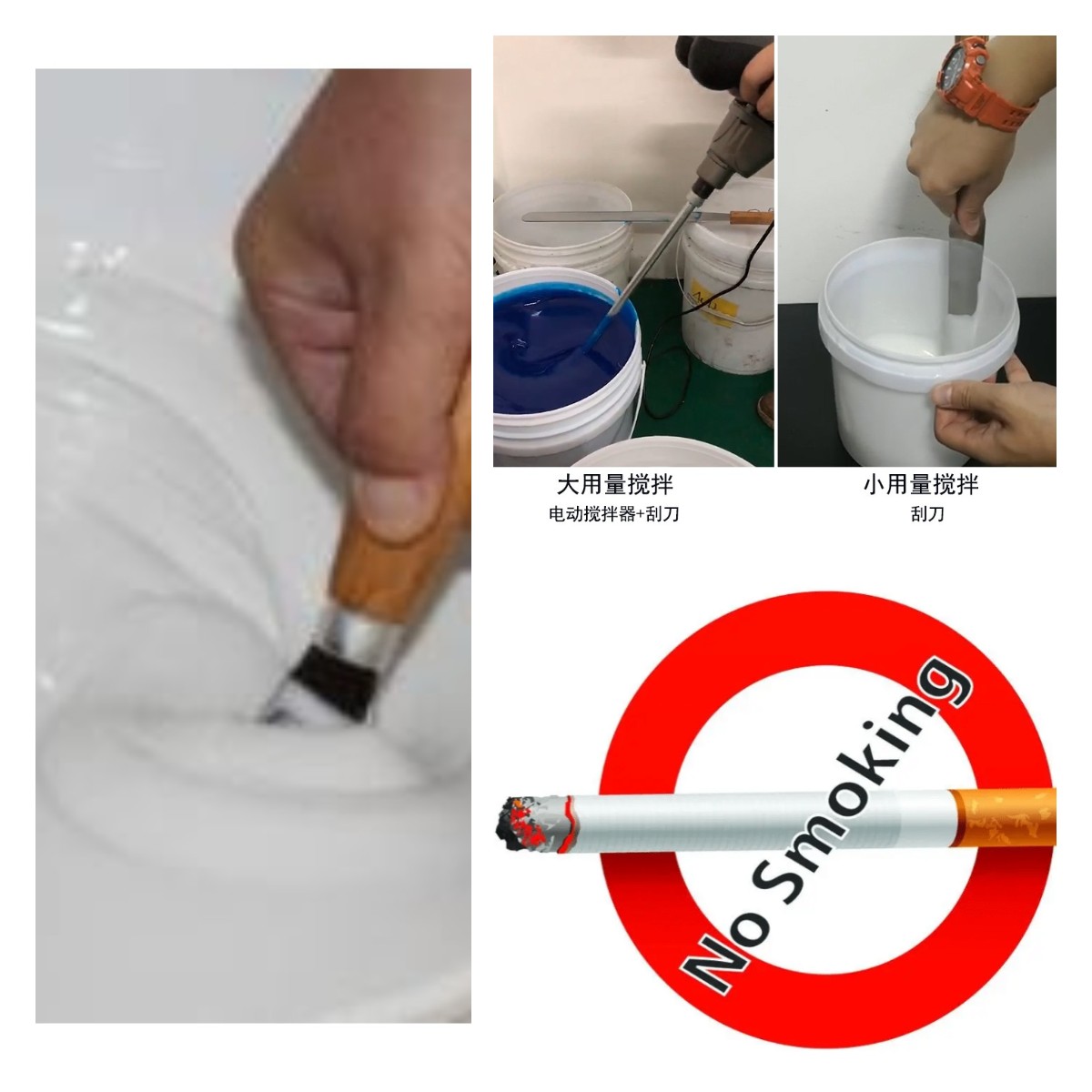 大用量搅拌
电动搅拌器+刮刀

小用量搅拌
刮刀

No Smoking